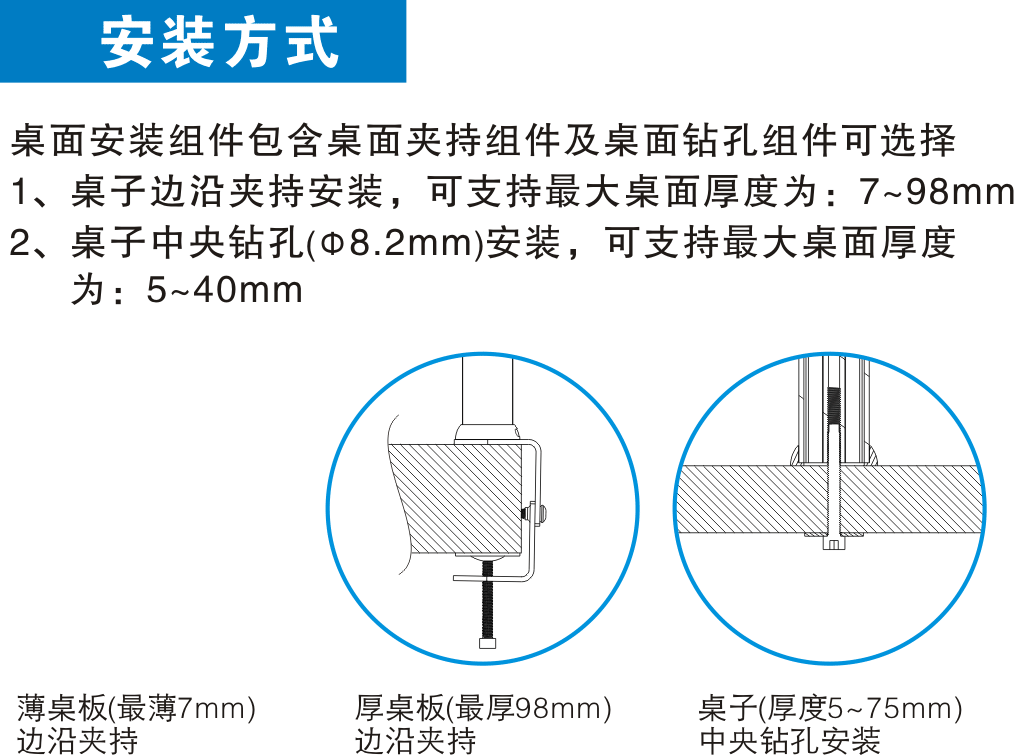 安装方式

桌面安装组件包含桌面夹持组件及桌面钻孔组件可选择
1、桌子边沿夹持安装，可支持最大桌面厚度为：7~98mm
2、桌子中央钻孔(Φ8.2mm)安装，可支持最大桌面厚度为：5~40mm

薄桌板(最薄7mm)
边沿夹持

厚桌板(最厚98mm)
边沿夹持

桌子(厚度5~75mm)
中央钻孔安装